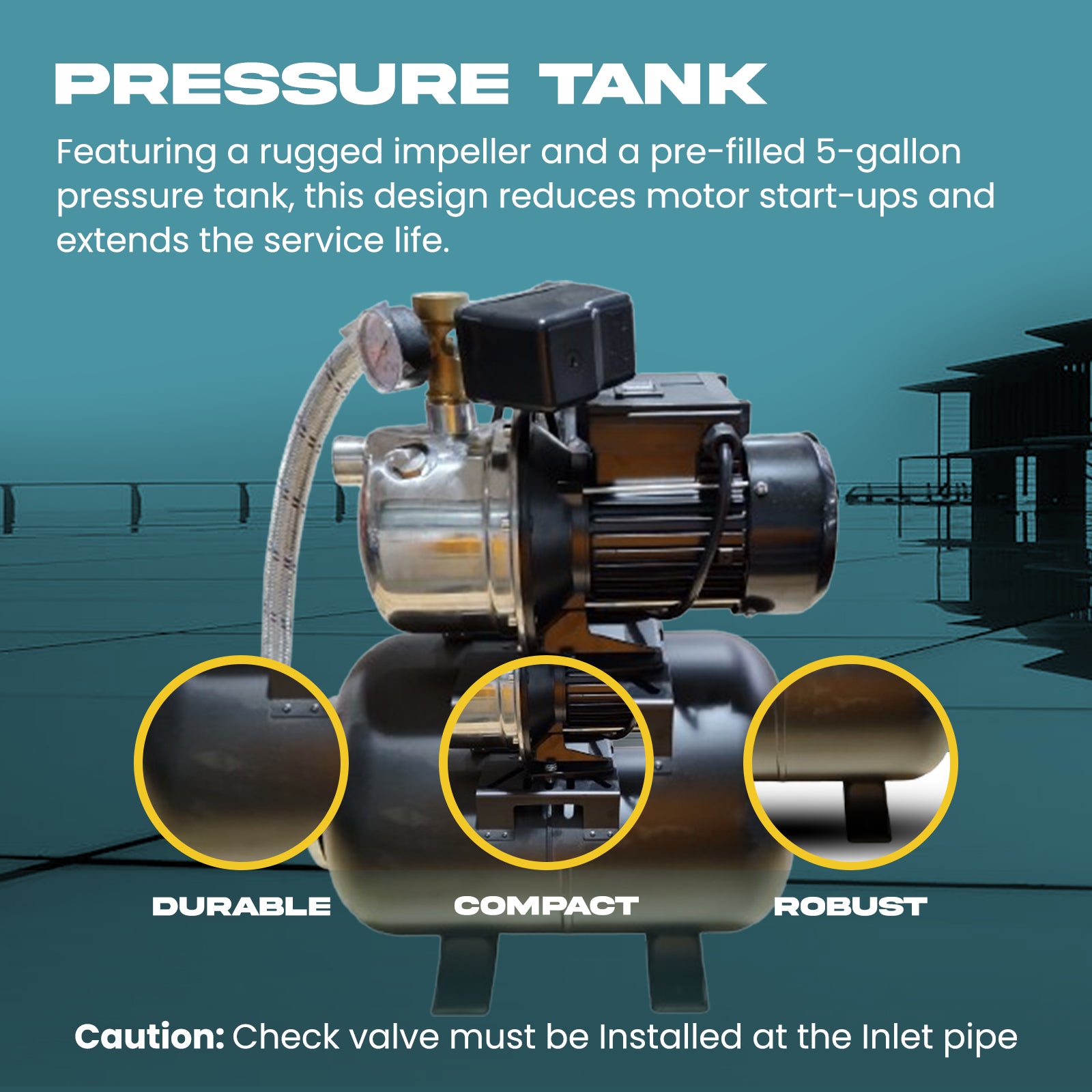 PRESSURE TANK

Featuring a rugged impeller and a pre-filled 5-gallon pressure tank, this design reduces motor start-ups and extends the service life.

DURABLE

COMPACT

ROBUST

Caution: Check valve must be Installed at the Inlet pipe